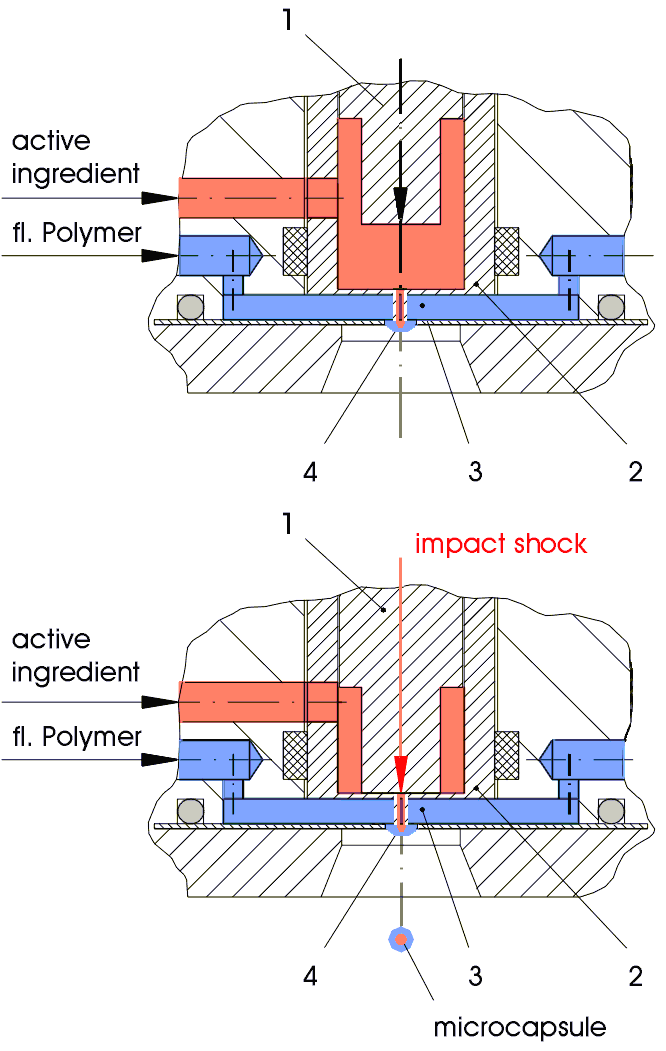 1

active ingredient

fl. Polymer

4

3

2

1

impact shock

active ingredient

fl. Polymer

4

3

2

microcapsule